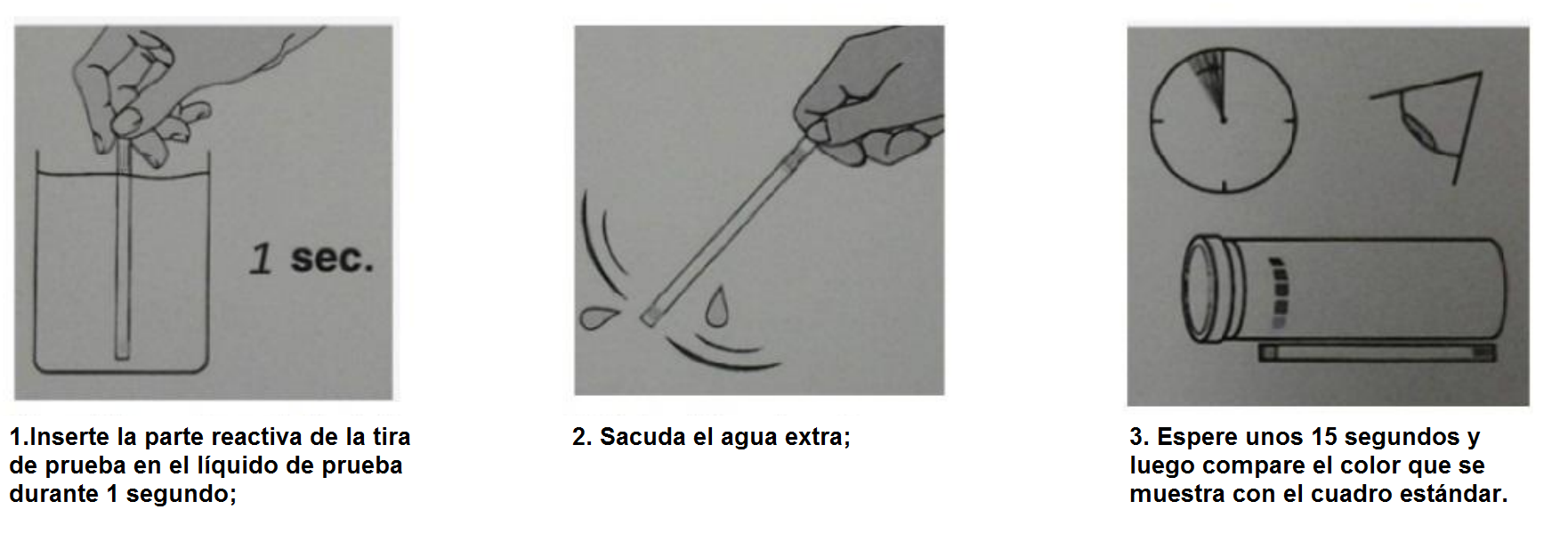 1 sec.

1.Inserte la parte reactiva de la tira de prueba en el líquido de prueba durante 1 segundo;

2. Sacuda el agua extra;

3. Espere unos 15 segundos y luego compare el color que se muestra con el cuadro estándar.