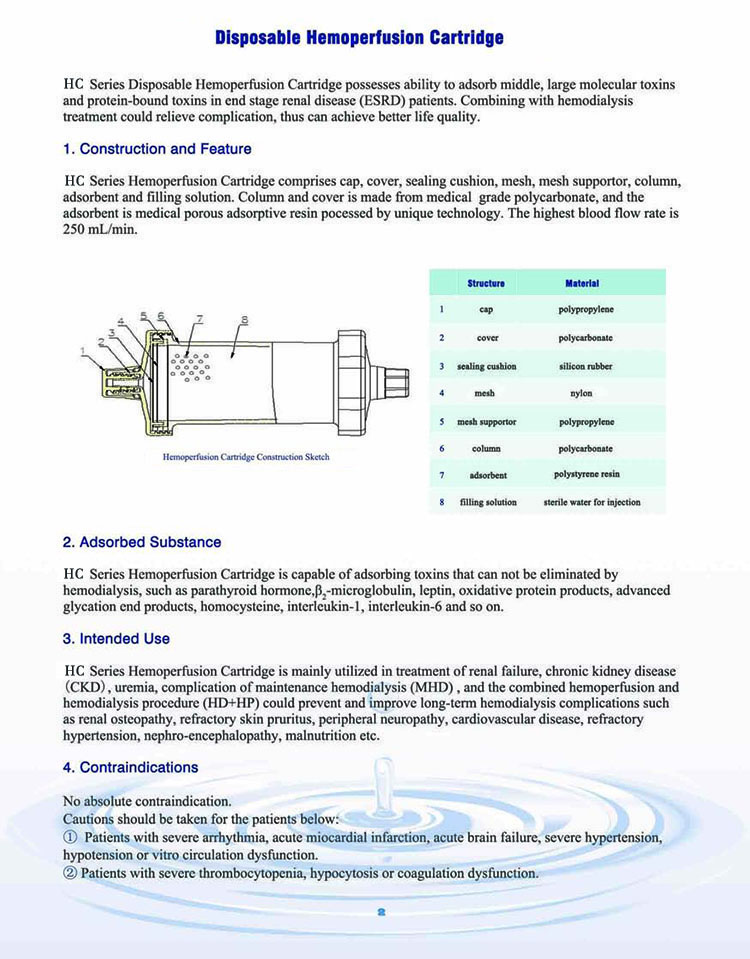 Disposable Hemoperfusion Cartridge

HC Series Disposable Hemoperfusion Cartridge possesses ability to adsorb middle, large molecular toxins and protein-bound toxins in end stage renal disease (ESRD) patients. Combining with hemodialysis treatment could relieve complication, thus can achieve better life quality.

1. Construction and Feature

HC Series Hemoperfusion Cartridge comprises cap, cover, sealing cushion, mesh, mesh supportor, column, adsorbent and filling solution. Column and cover is made from medical grade polycarbonate, and the adsorbent is medical porous adsorptive resin pocessed by unique technology. The highest blood flow rate is 250 mL/min.

1 2 3 4 5 6 7 8

Hemoperfusion Cartridge Construction Sketch

| | Structure | Material |
|---|---|---|
| 1 | cap | polypropylene |
| 2 | cover | polycarbonate |
| 3 | sealing cushion | silicon rubber |
| 4 | mesh | nylon |
| 5 | mesh supportor | polypropylene |
| 6 | column | polycarbonate |
| 7 | adsorbent | polystyrene resin |
| 8 | filling solution | sterile water for injection |

2. Adsorbed Substance

HC Series Hemoperfusion Cartridge is capable of adsorbing toxins that can not be eliminated by hemodialysis, such as parathyroid hormone,$\beta_2$-microglobulin, leptin, oxidative protein products, advanced glycation end products, homocysteine, interleukin-1, interleukin-6 and so on.

3. Intended Use

HC Series Hemoperfusion Cartridge is mainly utilized in treatment of renal failure, chronic kidney disease (CKD), uremia, complication of maintenance hemodialysis (MHD) , and the combined hemoperfusion and hemodialysis procedure (HD+HP) could prevent and improve long-term hemodialysis complications such as renal osteopathy, refractory skin pruritus, peripheral neuropathy, cardiovascular disease, refractory hypertension, nephro-encephalopathy, malnutrition etc.

4. Contraindications

No absolute contraindication.
Cautions should be taken for the patients below:
① Patients with severe arrhythmia, acute miocardial infarction, acute brain failure, severe hypertension, hypotension or vitro circulation dysfunction.
② Patients with severe thrombocytopenia, hypocytosis or coagulation dysfunction.

2